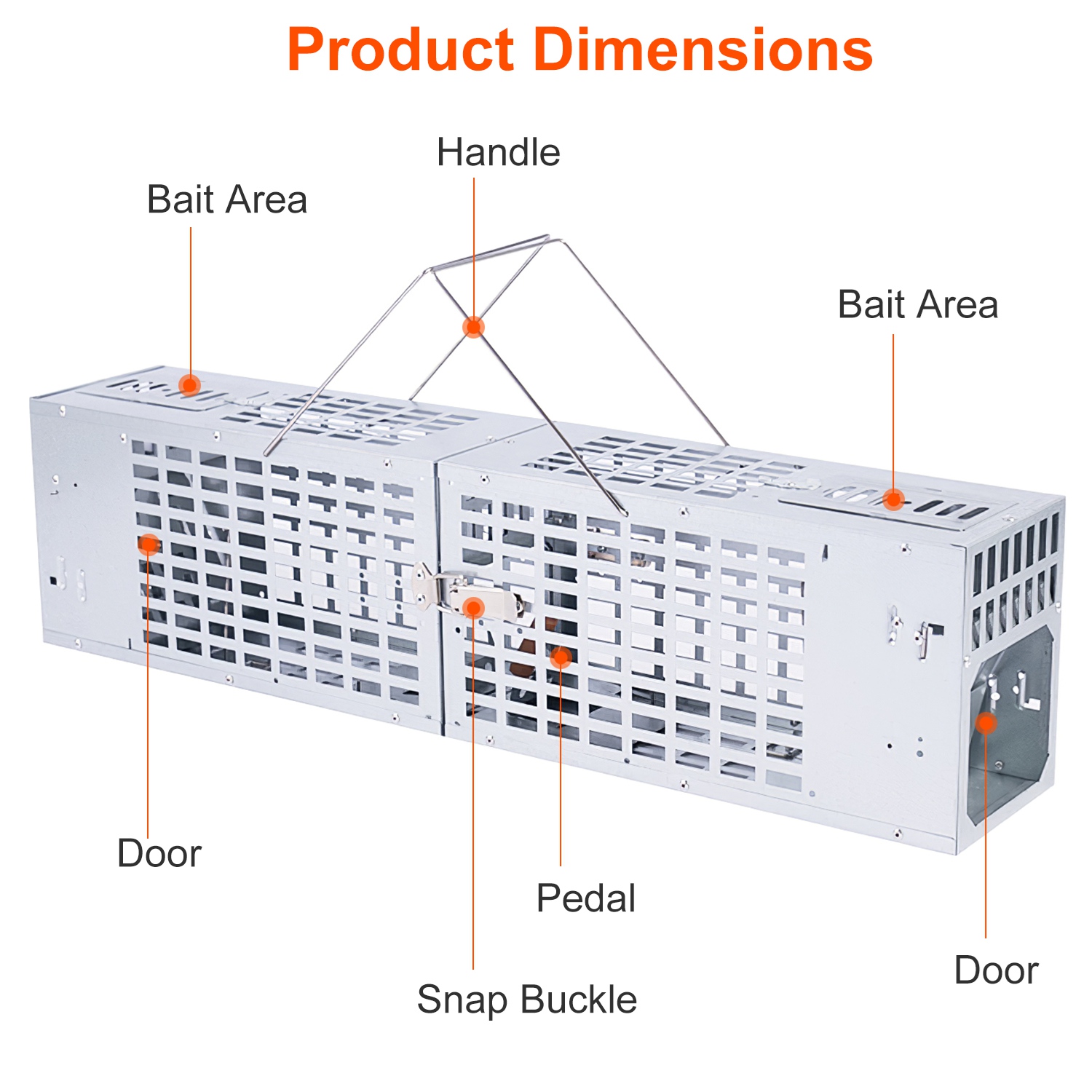 Product Dimensions

Handle

Bait Area

Bait Area

Door

Pedal

Snap Buckle

Door