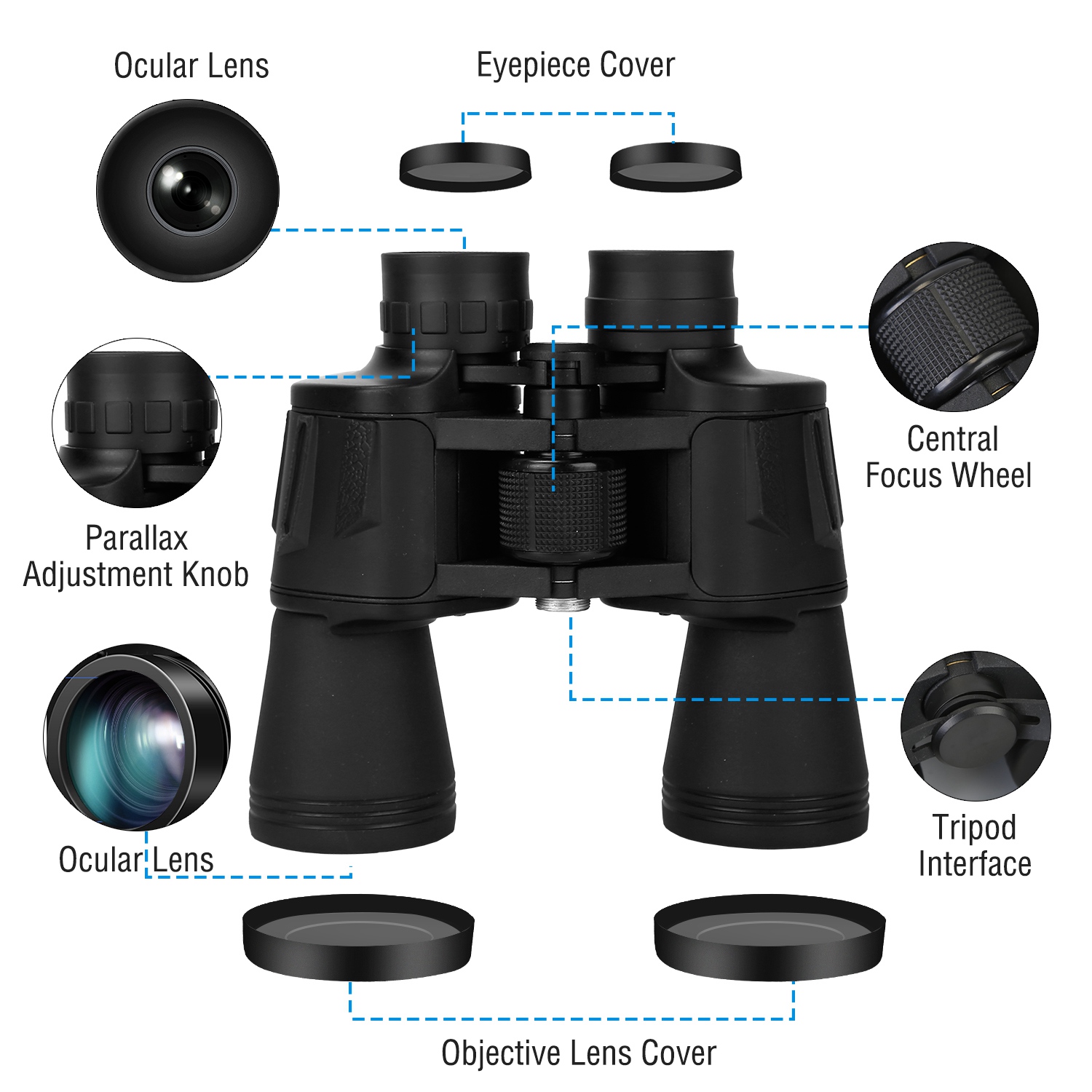 Ocular Lens

Eyepiece Cover

Central Focus Wheel

Parallax Adjustment Knob

Ocular Lens

Tripod Interface

Objective Lens Cover