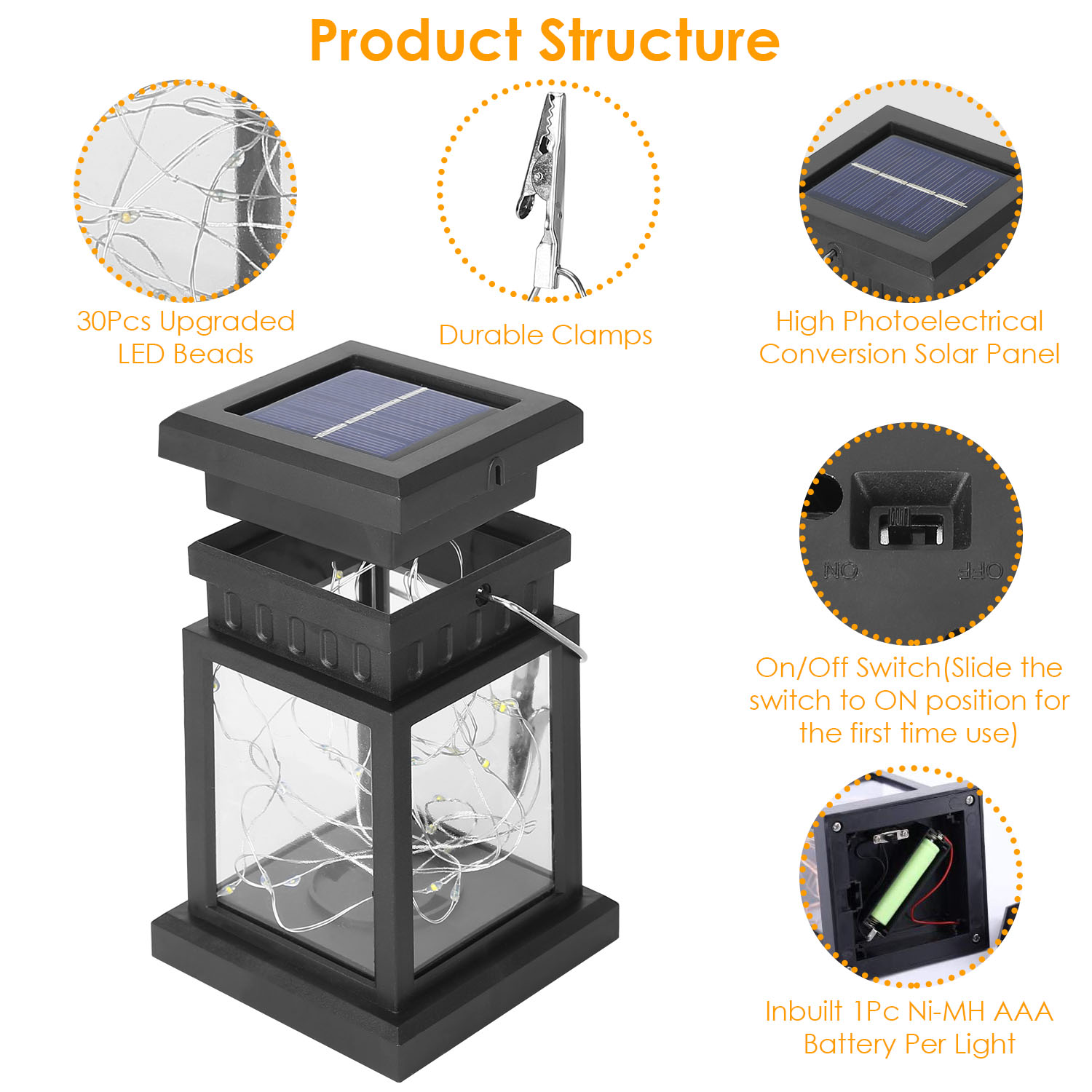 Product Structure

30Pcs Upgraded LED Beads

Durable Clamps

High Photoelectrical Conversion Solar Panel

ON

OFF

On/Off Switch(Slide the switch to ON position for the first time use)

Inbuilt 1Pc Ni-MH AAA Battery Per Light