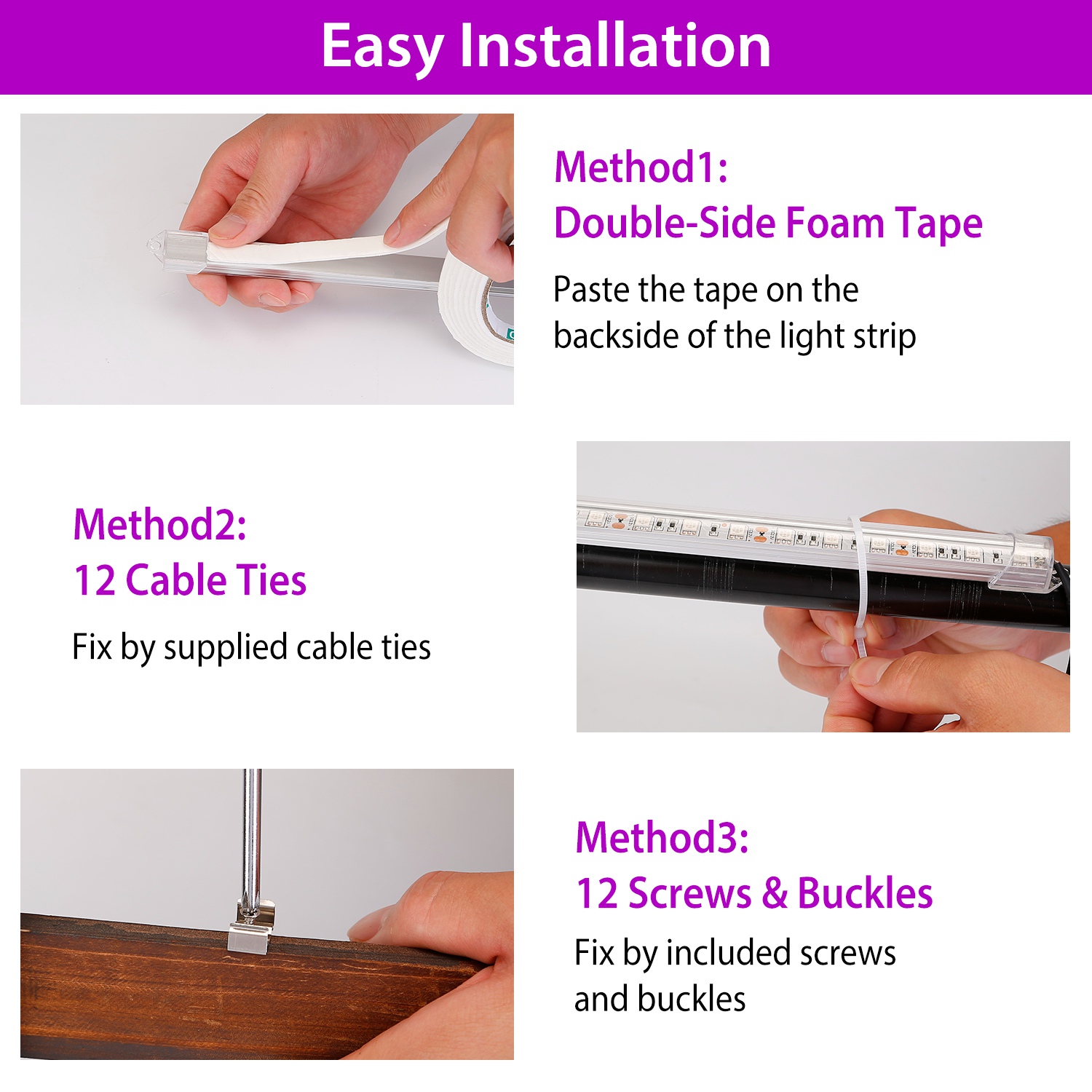 Easy Installation

Method1:
Double-Side Foam Tape

Paste the tape on the backside of the light strip

Method2:
12 Cable Ties

Fix by supplied cable ties

Method3:
12 Screws & Buckles

Fix by included screws and buckles